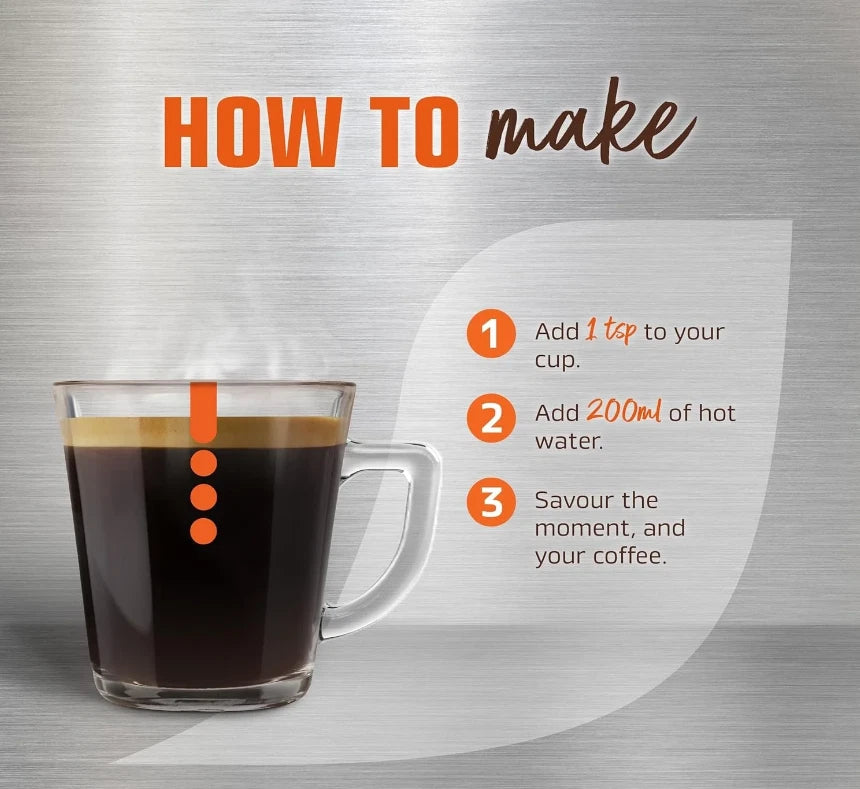 HOW TO make

1 Add 1 tsp to your cup.

2 Add 200ml of hot water.

3 Savour the moment, and your coffee.